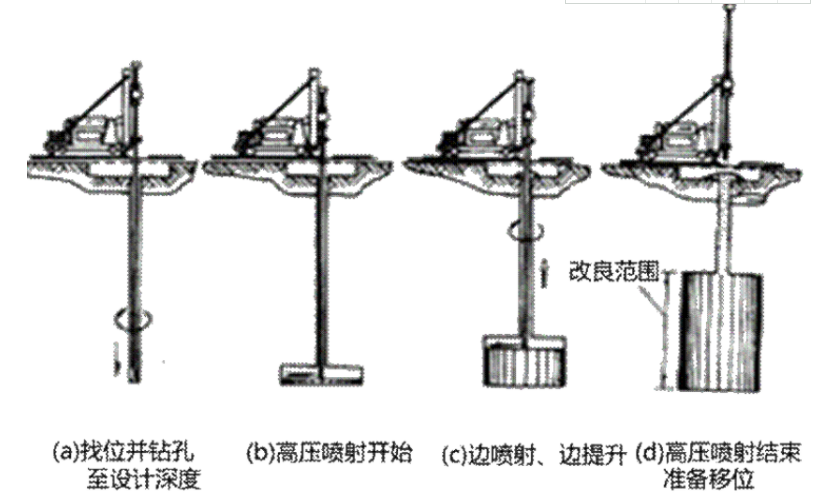 改良范围

(a)找位并钻孔至设计深度

(b)高压喷射开始

(c)边喷射、边提升

(d)高压喷射结束准备移位